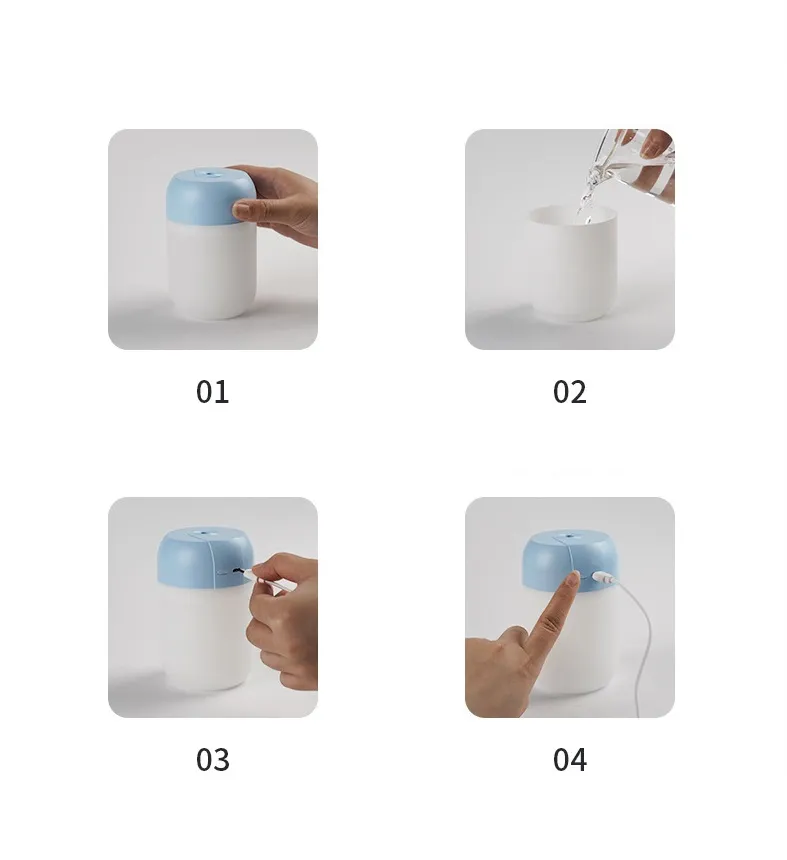 01

02

03

04