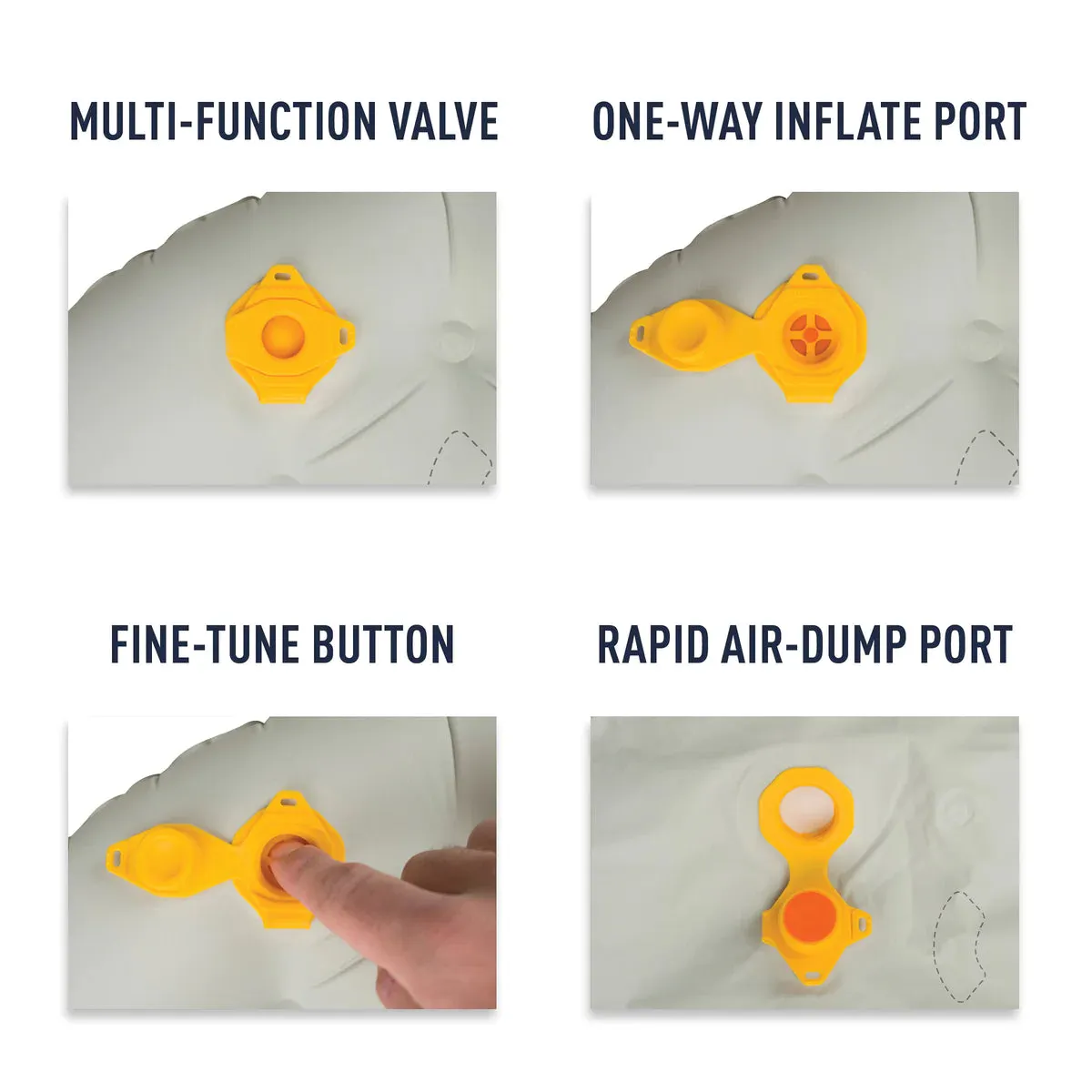 MULTI-FUNCTION VALVE

ONE-WAY INFLATE PORT

FINE-TUNE BUTTON

RAPID AIR-DUMP PORT